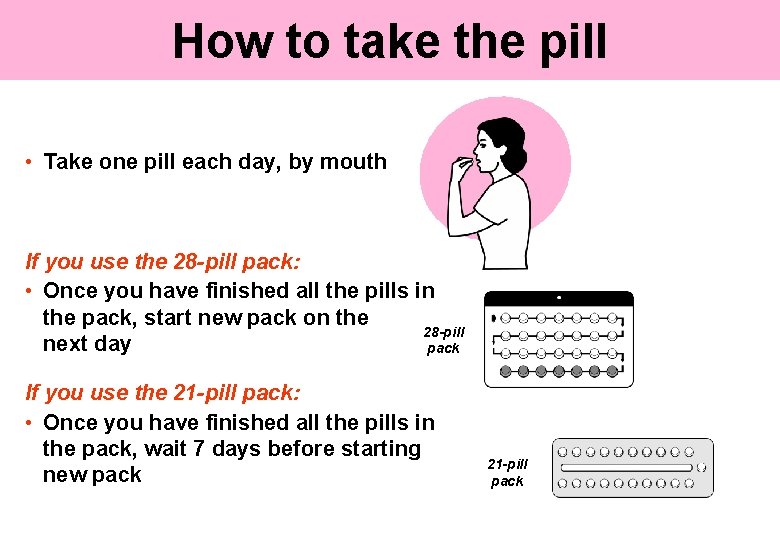 How to take the pill

• Take one pill each day, by mouth

If you use the 28-pill pack:

• Once you have finished all the pills in the pack, start new pack on the next day

28-pill pack

If you use the 21-pill pack:

• Once you have finished all the pills in the pack, wait 7 days before starting new pack

21-pill pack