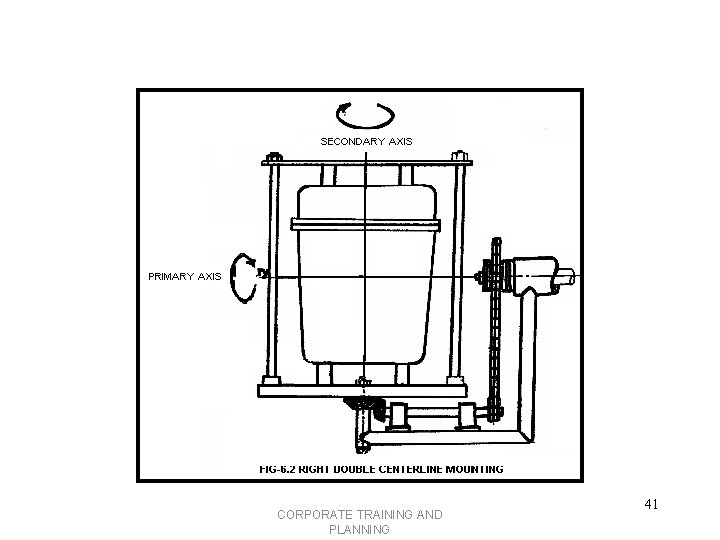 SECONDARY AXIS

PRIMARY AXIS

FIG-6.2 RIGHT DOUBLE CENTERLINE MOUNTING

41

CORPORATE TRAINING AND PLANNING