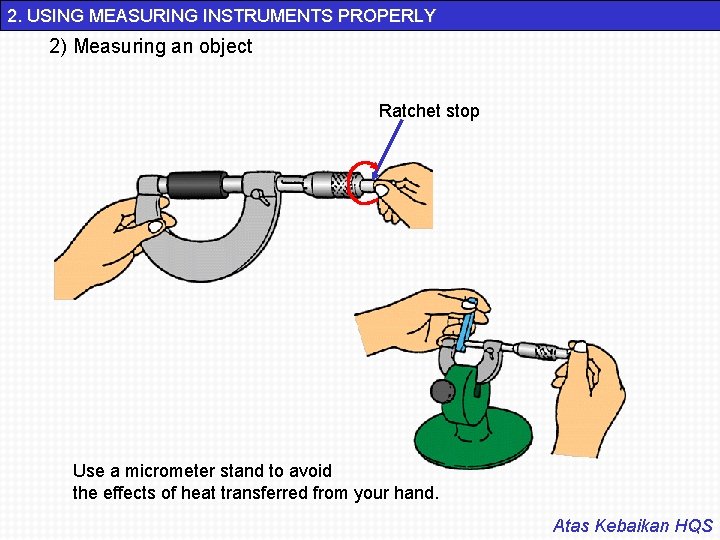 2. USING MEASURING INSTRUMENTS PROPERLY

2) Measuring an object

Ratchet stop

Use a micrometer stand to avoid the effects of heat transferred from your hand.

Atas Kebaikan HQS