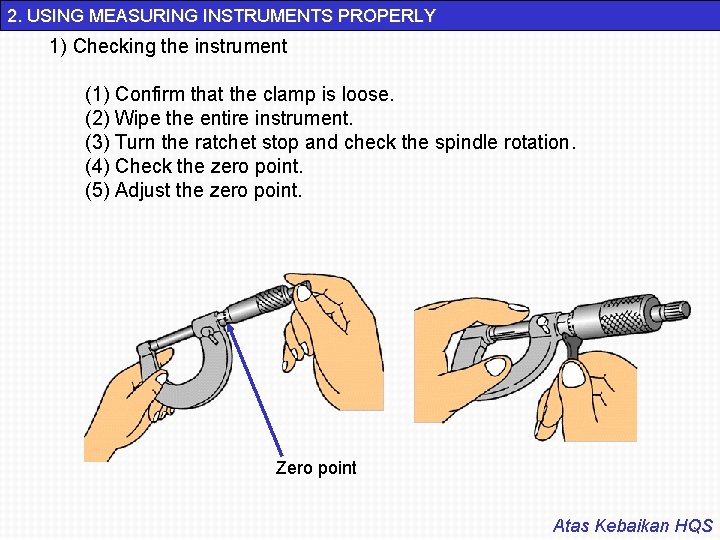 2. USING MEASURING INSTRUMENTS PROPERLY

1) Checking the instrument

(1) Confirm that the clamp is loose.
(2) Wipe the entire instrument.
(3) Turn the ratchet stop and check the spindle rotation.
(4) Check the zero point.
(5) Adjust the zero point.

Zero point

Atas Kebaikan HQS