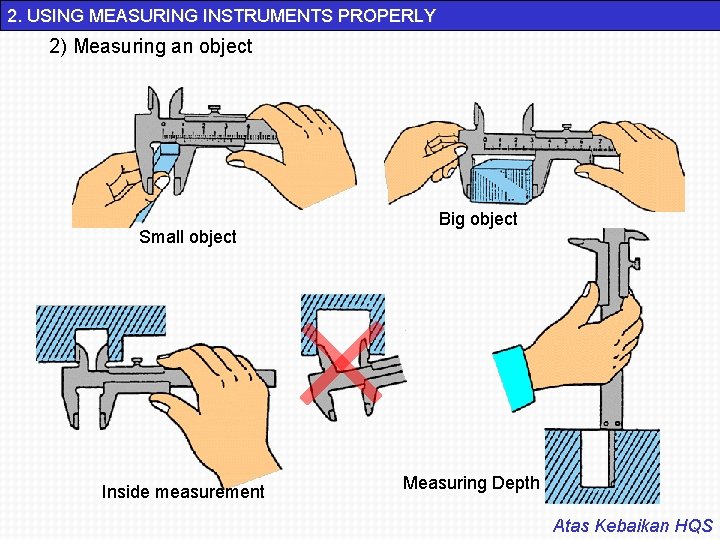 2. USING MEASURING INSTRUMENTS PROPERLY

2) Measuring an object

Small object

Big object

Inside measurement

Measuring Depth

Atas Kebaikan HQS