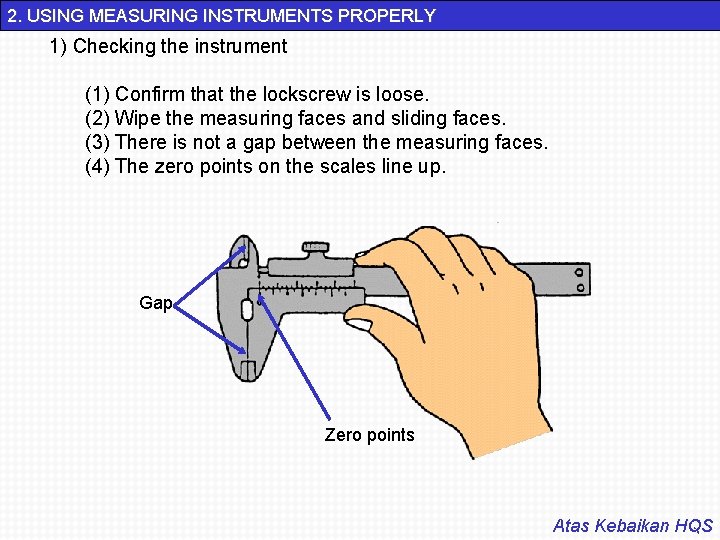 2. USING MEASURING INSTRUMENTS PROPERLY

1) Checking the instrument

(1) Confirm that the lockscrew is loose.
(2) Wipe the measuring faces and sliding faces.
(3) There is not a gap between the measuring faces.
(4) The zero points on the scales line up.

Gap

Zero points

Atas Kebaikan HQS