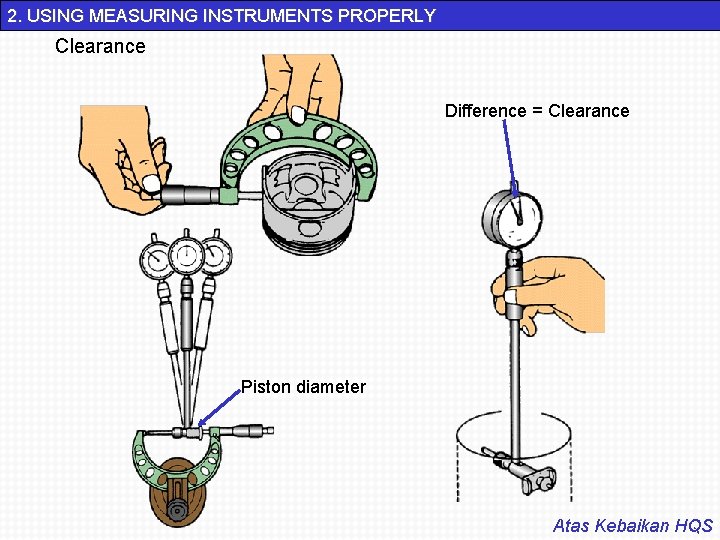 2. USING MEASURING INSTRUMENTS PROPERLY

Clearance

Difference = Clearance

Piston diameter

Atas Kebaikan HQS