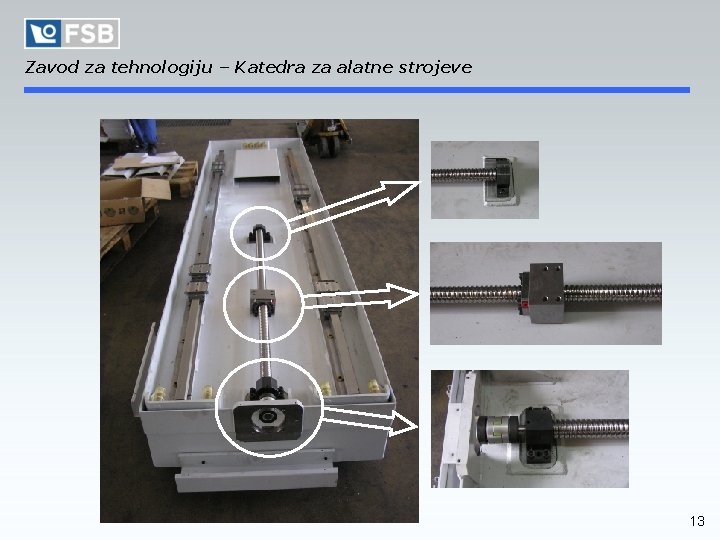 FSB

Zavod za tehnologiju – Katedra za alatne strojeve

13