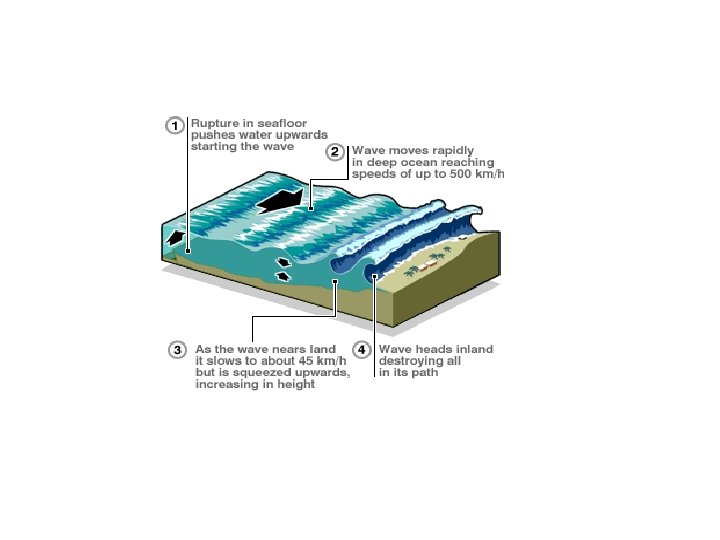 1 Rupture in seafloor pushes water upwards starting the wave

2 Wave moves rapidly in deep ocean reaching speeds of up to 500 km/h

3 As the wave nears land it slows to about 45 km/h but is squeezed upwards, increasing in height

4 Wave heads inland destroying all in its path