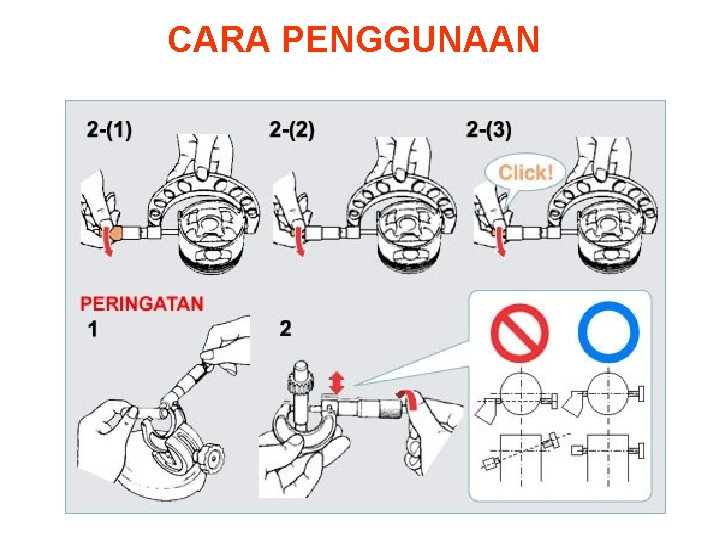 CARA PENGGUNAAN

2-(1)

2-(2)

2-(3)

Click!

PERINGATAN

1

2