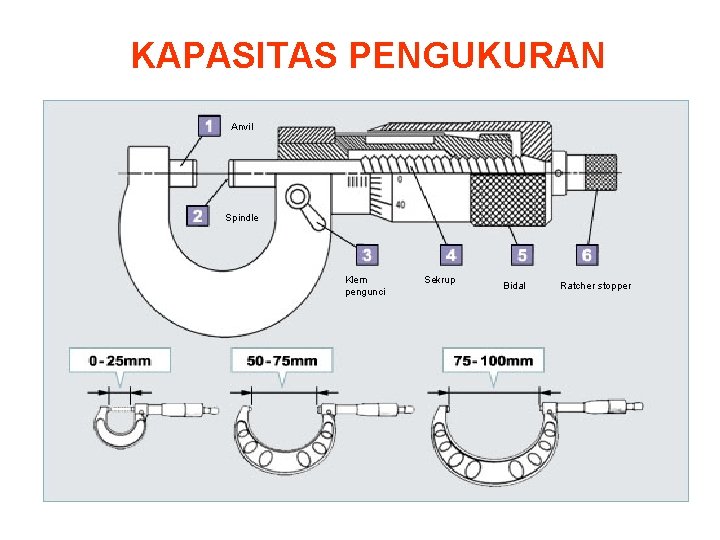 KAPASITAS PENGUKURAN

1 Anvil

2 Spindle

0

40

3 Klem pengunci

4 Sekrup

5 Bidal

6 Ratcher stopper

0-25mm

50-75mm

75-100mm