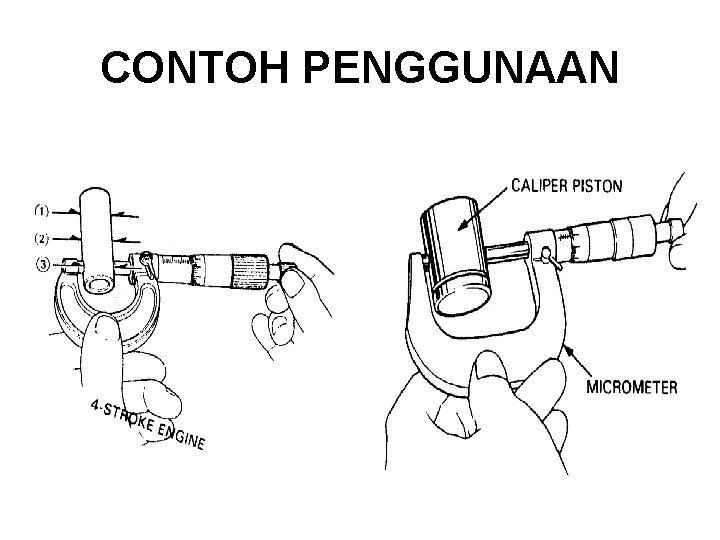 CONTOH PENGGUNAAN

(1)

(2)

(3)

4-STROKE ENGINE

CALIPER PISTON

MICROMETER