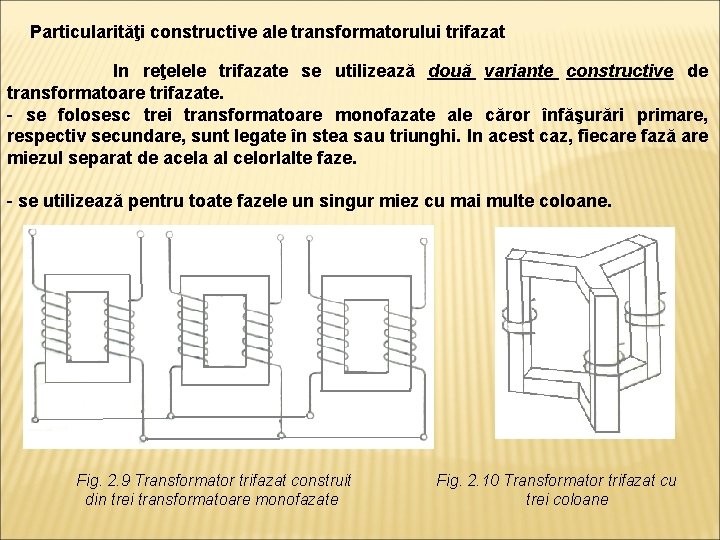 Particularităţi constructive ale transformatorului trifazat

In reţelele trifazate se utilizează două variante constructive de transformatoare trifazate.
- se folosesc trei transformatoare monofazate ale căror înfăşurări primare, respectiv secundare, sunt legate în stea sau triunghi. In acest caz, fiecare fază are miezul separat de acela al celorlalte faze.

- se utilizează pentru toate fazele un singur miez cu mai multe coloane.

Fig. 2.9 Transformator trifazat construit din trei transformatoare monofazate

Fig. 2.10 Transformator trifazat cu trei coloane