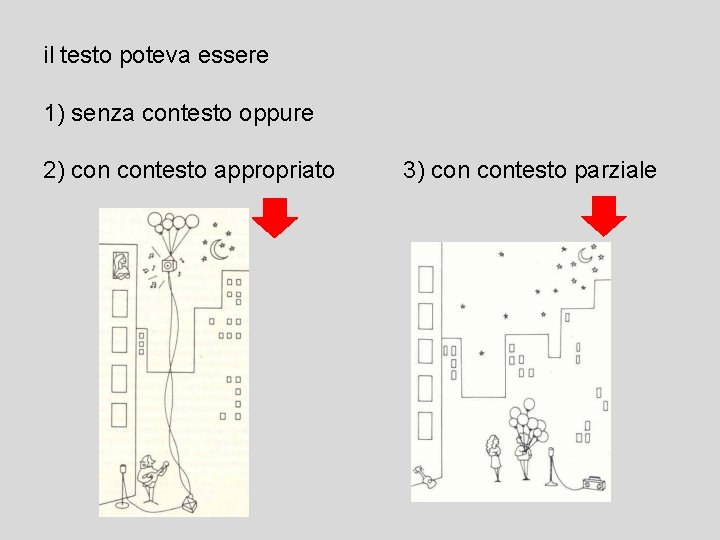 il testo poteva essere

1) senza contesto oppure

2) con contesto appropriato

3) con contesto parziale