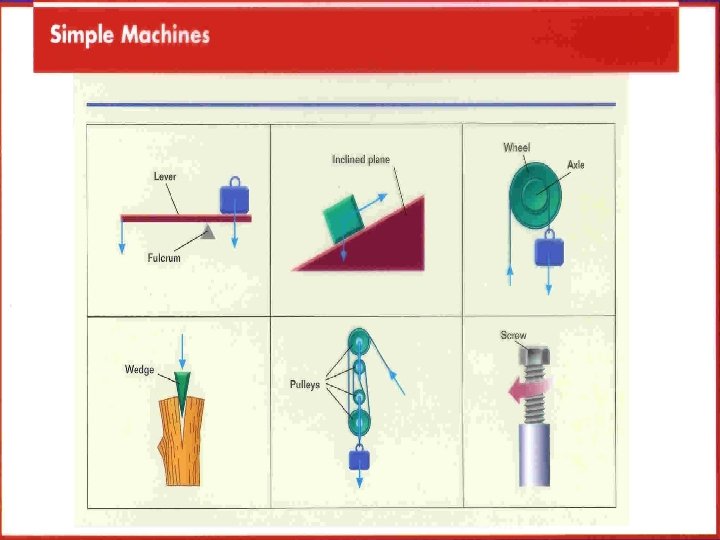 Simple Machines

Lever

Fulcrum

Inclined plane

Wheel

Axle

Wedge

Pulleys

Screw