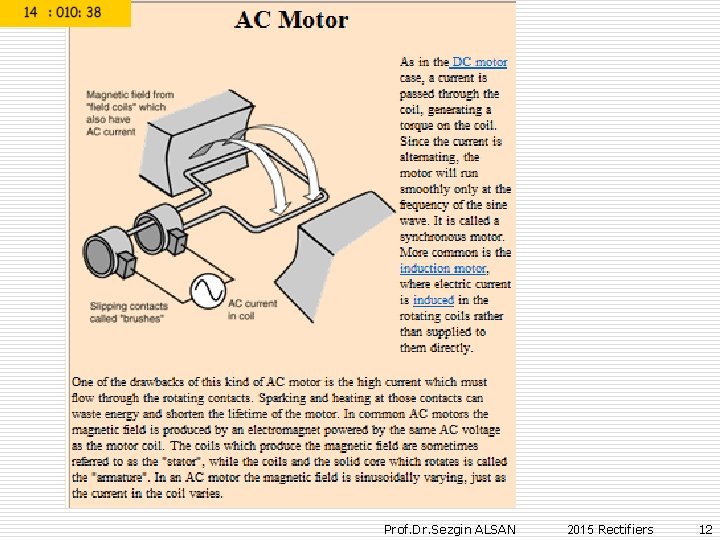 14 : 010: 38

AC Motor

Magnetic field from "field coils" which also have AC current

Slipping contacts called "brushes"

AC current in coil

As in the DC motor case, a current is passed through the coil, generating a torque on the coil. Since the current is alternating, the motor will run smoothly only at the frequency of the sine wave. It is called a synchronous motor. More common is the induction motor, where electric current is induced in the rotating coils rather than supplied to them directly.

One of the drawbacks of this kind of AC motor is the high current which must flow through the rotating contacts. Sparking and heating at those contacts can waste energy and shorten the lifetime of the motor. In common AC motors the magnetic field is produced by an electromagnet powered by the same AC voltage as the motor coil. The coils which produce the magnetic field are sometimes referred to as the "stator", while the coils and the solid core which rotates is called the "armature". In an AC motor the magnetic field is sinusoidally varying, just as the current in the coil varies.

Prof.Dr.Sezgin ALSAN 2015 Rectifiers 12