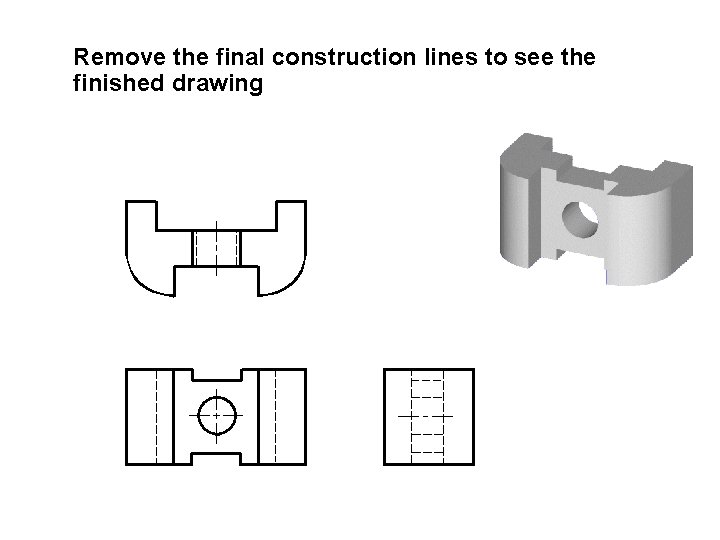 Remove the final construction lines to see the finished drawing