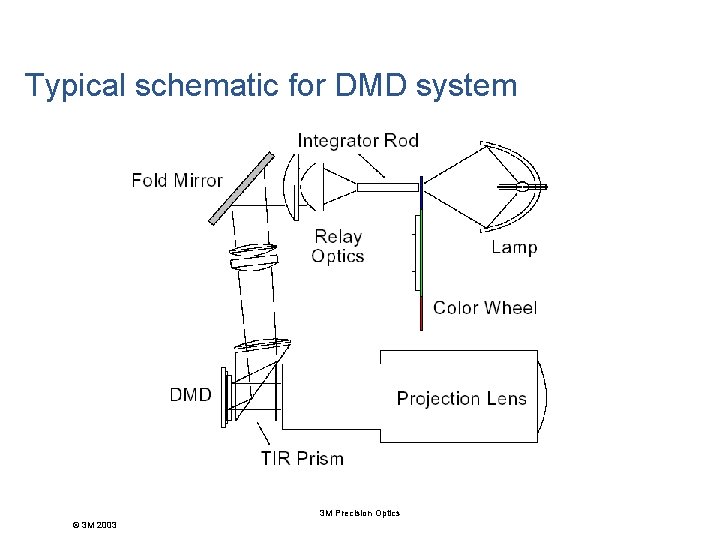 Typical schematic for DMD system

Integrator Rod

Fold Mirror

Relay Optics

Lamp

Color Wheel

DMD

Projection Lens

TIR Prism

3M Precision Optics

© 3M 2003