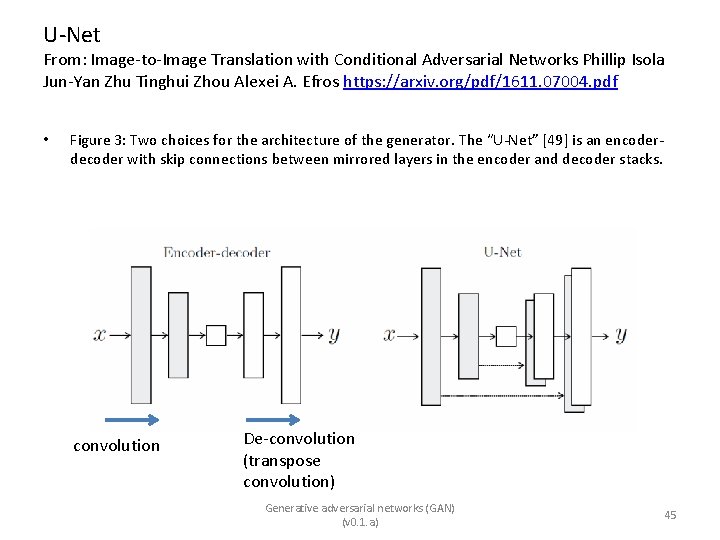 U-Net

From: Image-to-Image Translation with Conditional Adversarial Networks Phillip Isola Jun-Yan Zhu Tinghui Zhou Alexei A. Efros https://arxiv.org/pdf/1611.07004.pdf

• Figure 3: Two choices for the architecture of the generator. The "U-Net" [49] is an encoder-decoder with skip connections between mirrored layers in the encoder and decoder stacks.

Encoder-decoder

$x$

$y$

U-Net

$x$

$y$

convolution

De-convolution (transpose convolution)

Generative adversarial networks (GAN) (v0.1.a)

45