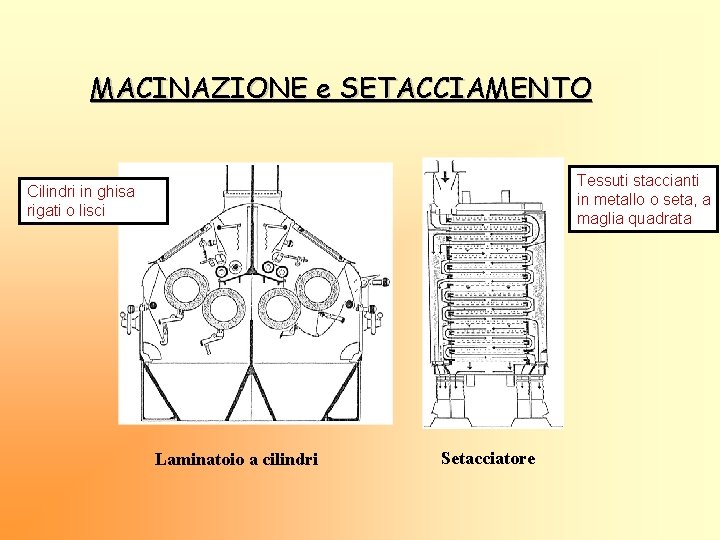 MACINAZIONE e SETACCIAMENTO

Cilindri in ghisa rigati o lisci

Tessuti staccianti in metallo o seta, a maglia quadrata

Laminatoio a cilindri

Setacciatore