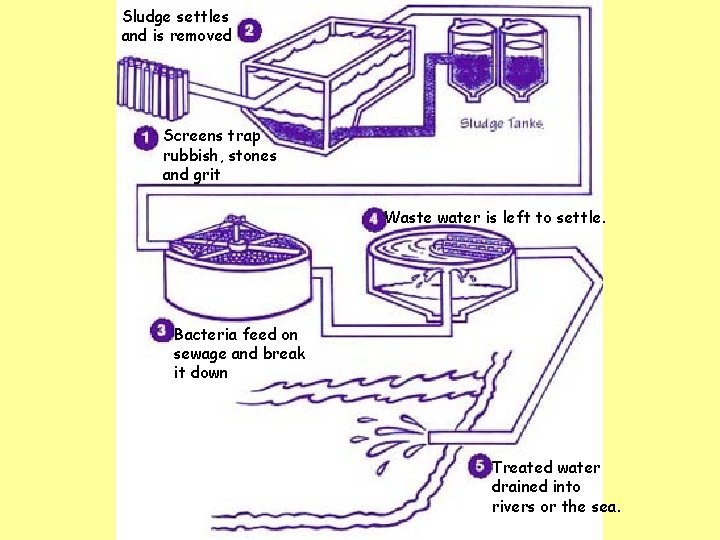 Sludge settles and is removed 2

Sludge Tanks

1 Screens trap rubbish, stones and grit

4 Waste water is left to settle.

3 Bacteria feed on sewage and break it down

5 Treated water drained into rivers or the sea.