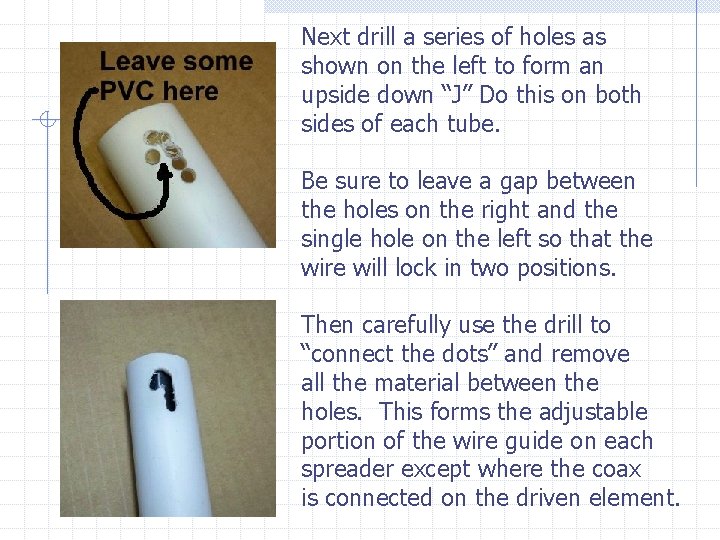 Leave some PVC here

Next drill a series of holes as shown on the left to form an upside down “J” Do this on both sides of each tube.

Be sure to leave a gap between the holes on the right and the single hole on the left so that the wire will lock in two positions.

Then carefully use the drill to “connect the dots” and remove all the material between the holes. This forms the adjustable portion of the wire guide on each spreader except where the coax is connected on the driven element.