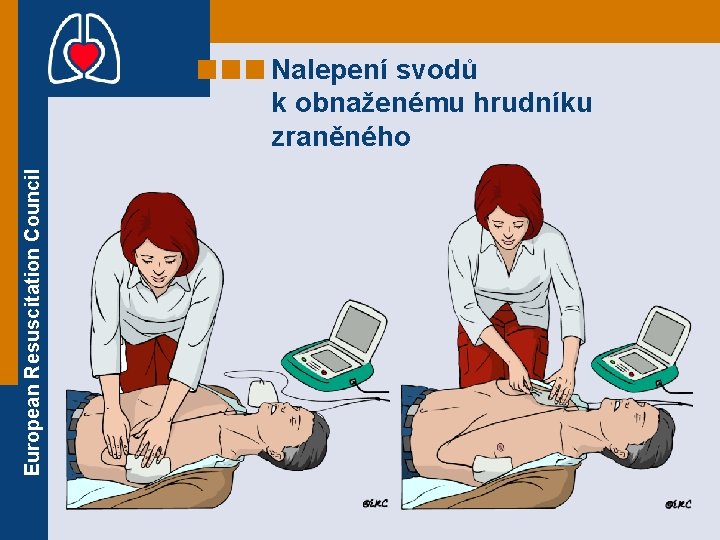 European Resuscitation Council

Nalepení svodů k obnaženému hrudníku zraněného

©ERC

©ERC