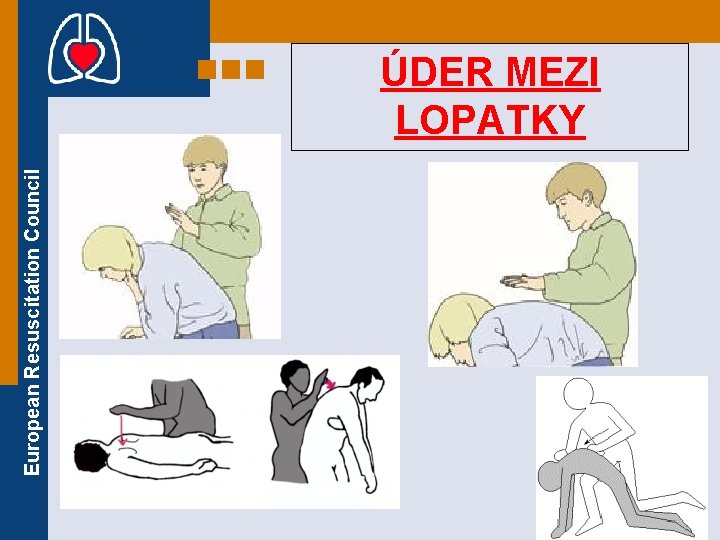 European Resuscitation Council

ÚDER MEZI LOPATKY