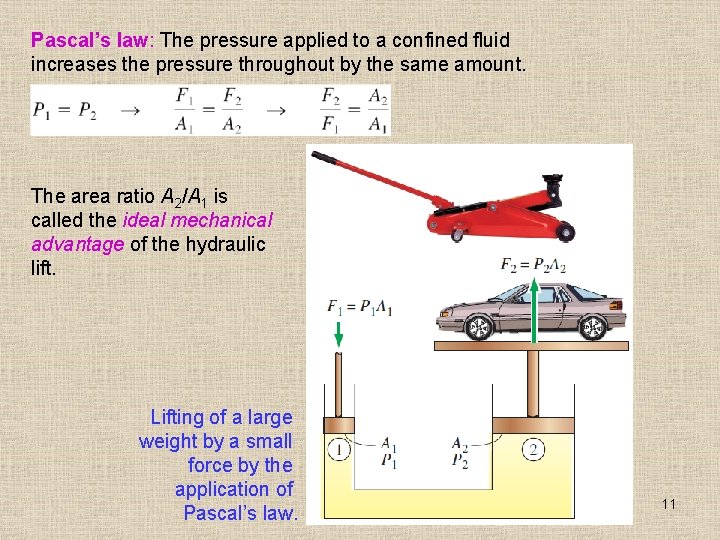 Pascal's law: The pressure applied to a confined fluid increases the pressure throughout by the same amount.

$P_1 = P_2 \quad \rightarrow \quad \frac{F_1}{A_1} = \frac{F_2}{A_2} \quad \rightarrow \quad \frac{F_2}{F_1} = \frac{A_2}{A_1}$

The area ratio $A_2/A_1$ is called the ideal mechanical advantage of the hydraulic lift.

$F_2 = P_2A_2$

$F_1 = P_1A_1$

1

$A_1$
$P_1$

$A_2$
$P_2$

2

Lifting of a large weight by a small force by the application of Pascal's law.

11