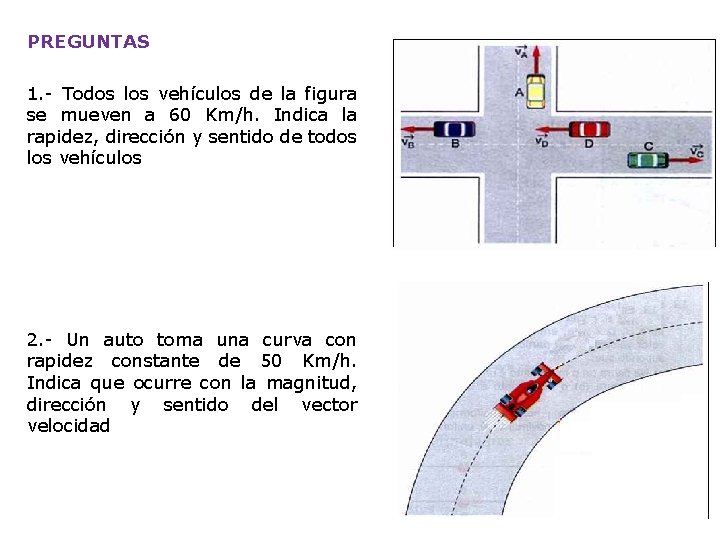 PREGUNTAS

1.- Todos los vehículos de la figura se mueven a 60 Km/h. Indica la rapidez, dirección y sentido de todos los vehículos

$\vec{v_A}$
A
$\vec{v_B}$
B
$\vec{v_D}$
D
C
$\vec{v_C}$

2.- Un auto toma una curva con rapidez constante de 50 Km/h. Indica que ocurre con la magnitud, dirección y sentido del vector velocidad