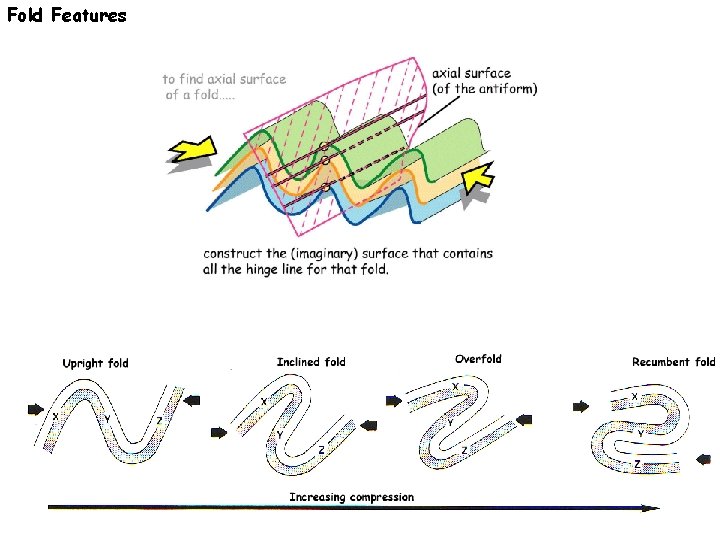 Fold Features

to find axial surface of a fold.....

axial surface (of the antiform)

construct the (imaginary) surface that contains all the hinge line for that fold.

Upright fold

X

Y

Z

Inclined fold

X

Y

Z

Overfold

X

Y

Z

Recumbent fold

X

Y

Z

Increasing compression