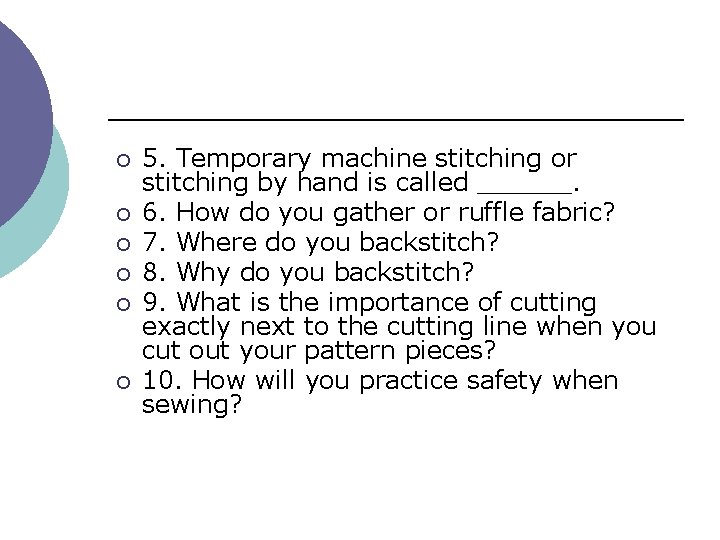 5. Temporary machine stitching or stitching by hand is called ______.

6. How do you gather or ruffle fabric?

7. Where do you backstitch?

8. Why do you backstitch?

9. What is the importance of cutting exactly next to the cutting line when you cut out your pattern pieces?

10. How will you practice safety when sewing?