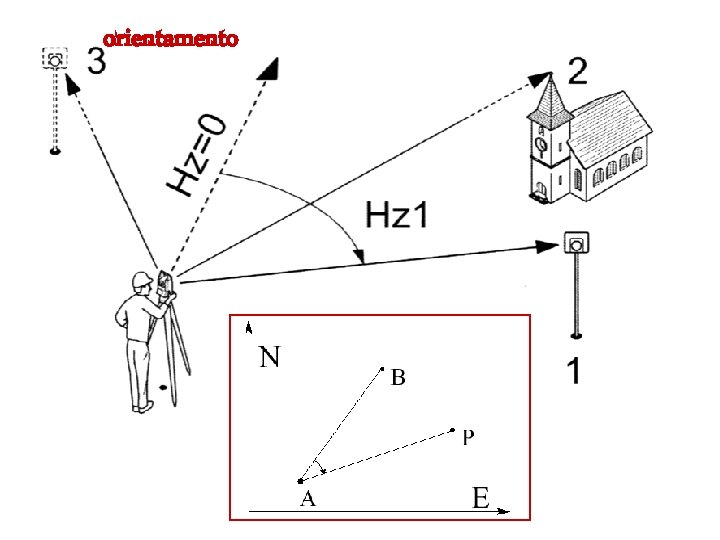 orientamento
3
2
Hz=0
Hz1
1
N
B
P
A
E