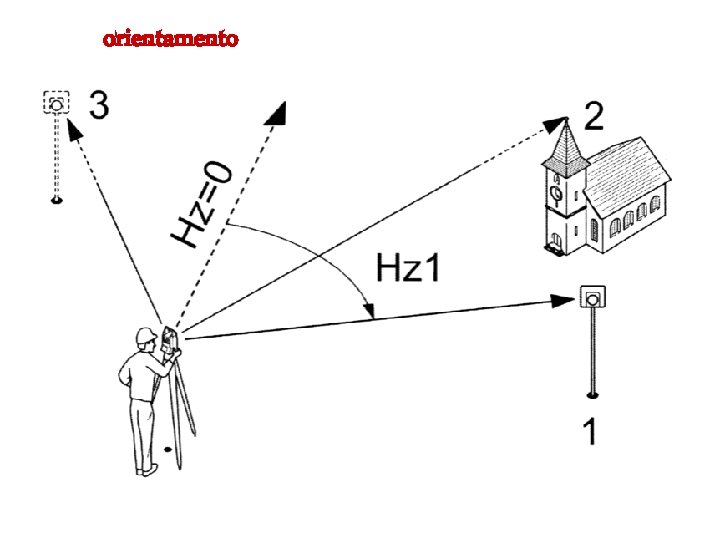 orientamento

3

2

Hz=0

Hz1

1