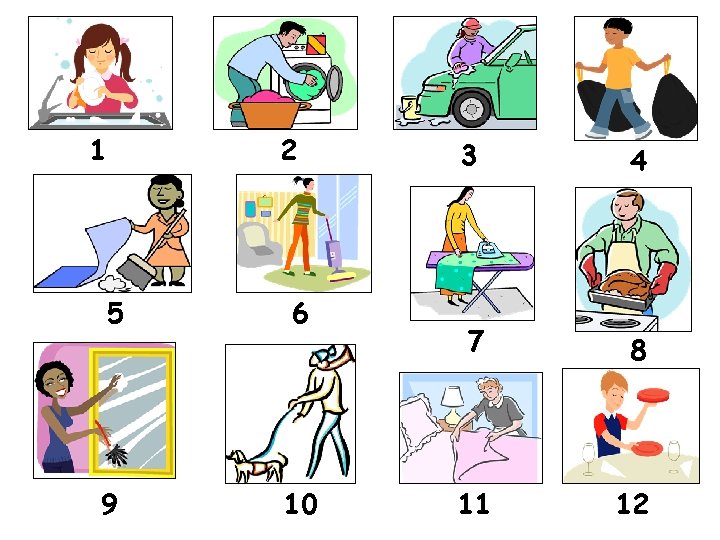 1
2
3
4
5
6
7
8
9
10
11
12