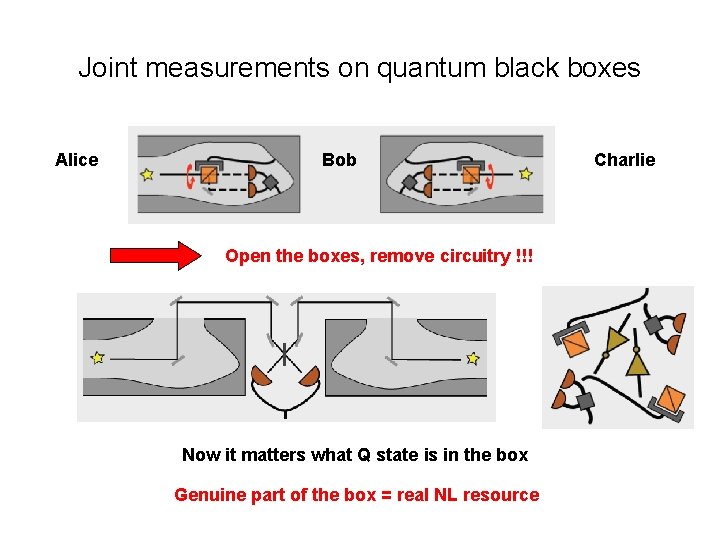 Joint measurements on quantum black boxes

Alice

Bob

Charlie

Open the boxes, remove circuitry !!!

Now it matters what Q state is in the box

Genuine part of the box = real NL resource