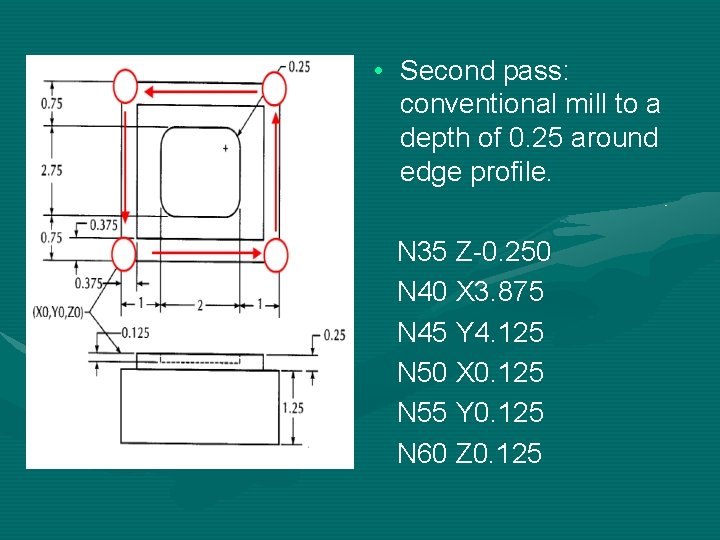 0.25
0.75
2.75
0.375
0.75
0.375
(X0,Y0,Z0)
1
2
1
0.125
0.25
1.25

• Second pass: conventional mill to a depth of 0.25 around edge profile.

N35 Z-0.250
N40 X3.875
N45 Y4.125
N50 X0.125
N55 Y0.125
N60 Z0.125