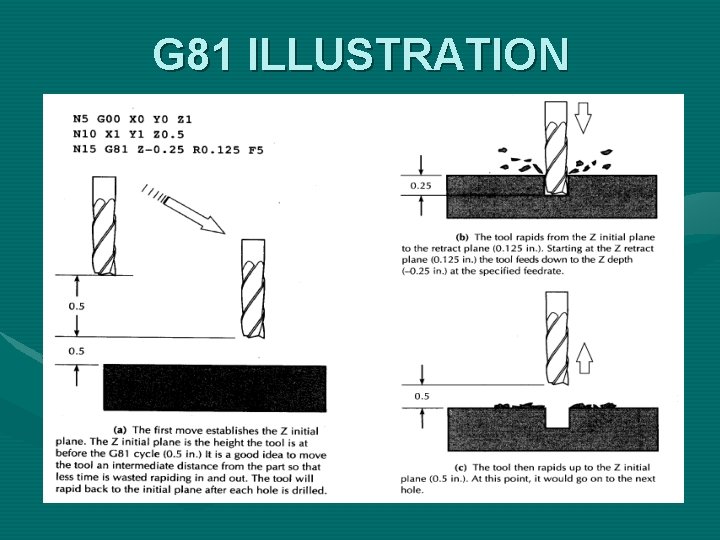 G81 ILLUSTRATION

N5 G00 X0 Y0 Z1
N10 X1 Y1 Z0.5
N15 G81 Z-0.25 R0.125 F5

0.5

0.5

(a) The first move establishes the Z initial plane. The Z initial plane is the height the tool is at before the G81 cycle (0.5 in.) It is a good idea to move the tool an intermediate distance from the part so that less time is wasted rapiding in and out. The tool will rapid back to the initial plane after each hole is drilled.

0.25

(b) The tool rapids from the Z initial plane to the retract plane (0.125 in.). Starting at the Z retract plane (0.125 in.) the tool feeds down to the Z depth (–0.25 in.) at the specified feedrate.

0.5

(c) The tool then rapids up to the Z initial plane (0.5 in.). At this point, it would go on to the next hole.