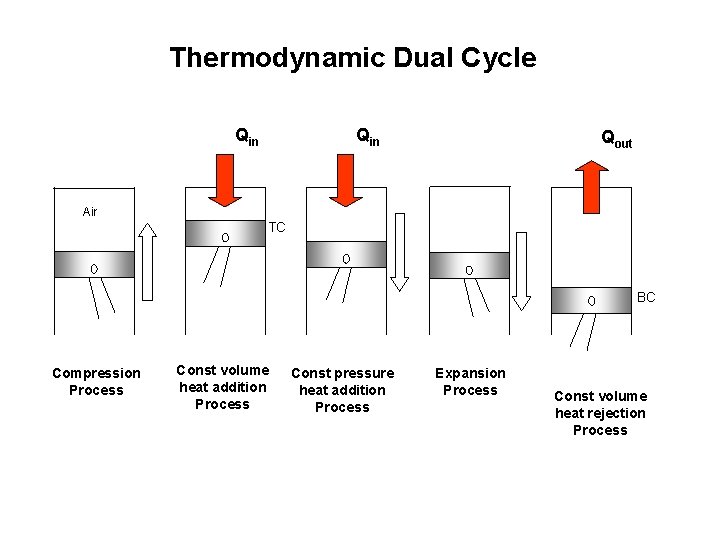 Thermodynamic Dual Cycle

$Q_{in}$

$Q_{in}$

$Q_{out}$

Air

TC

BC

Compression Process

Const volume heat addition Process

Const pressure heat addition Process

Expansion Process

Const volume heat rejection Process