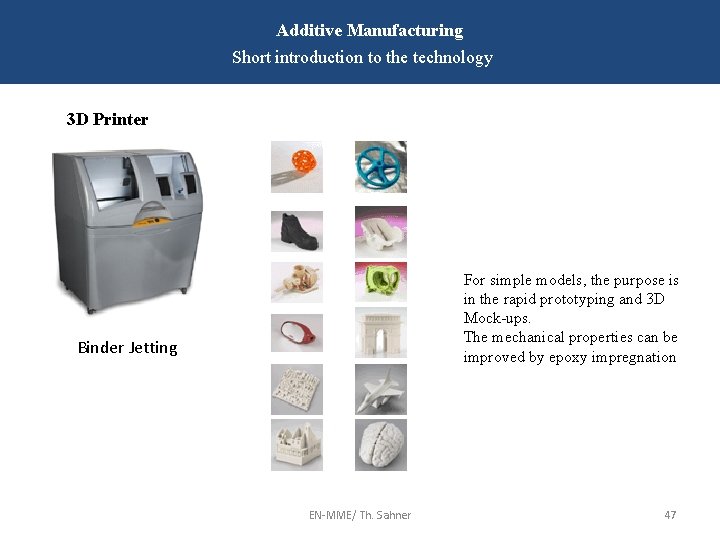 Additive Manufacturing
Short introduction to the technology

3D Printer

Binder Jetting

For simple models, the purpose is in the rapid prototyping and 3D Mock-ups.
The mechanical properties can be improved by epoxy impregnation

EN-MME/ Th. Sahner

47