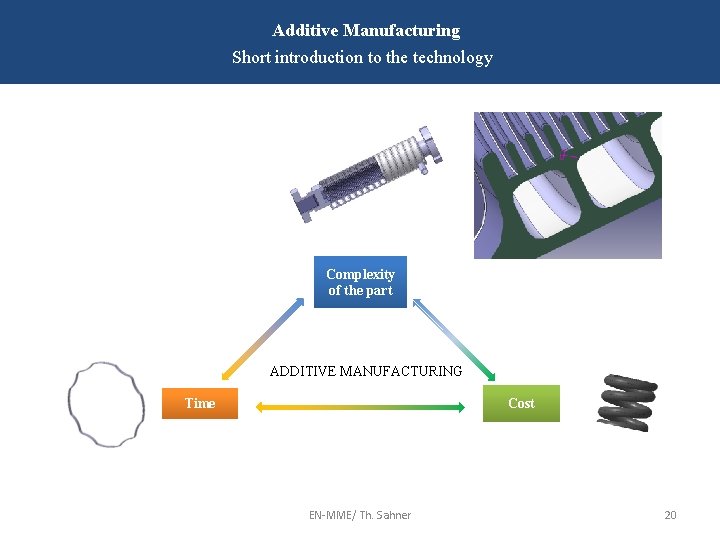 Additive Manufacturing
Short introduction to the technology

Complexity of the part

ADDITIVE MANUFACTURING

Time

Cost

EN-MME/ Th. Sahner

20