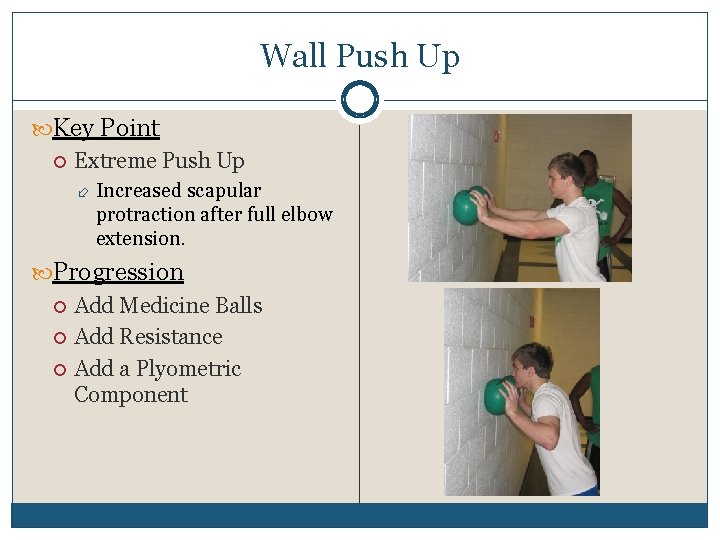 Wall Push Up

Key Point

Extreme Push Up

Increased scapular protraction after full elbow extension.

Progression

Add Medicine Balls

Add Resistance

Add a Plyometric Component