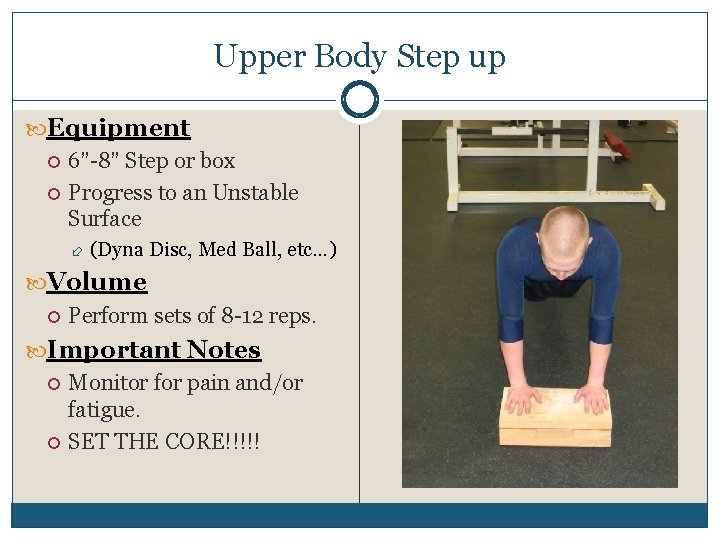 Upper Body Step up

Equipment

6"-8" Step or box

Progress to an Unstable Surface

(Dyna Disc, Med Ball, etc…)

Volume

Perform sets of 8-12 reps.

Important Notes

Monitor for pain and/or fatigue.

SET THE CORE!!!!!