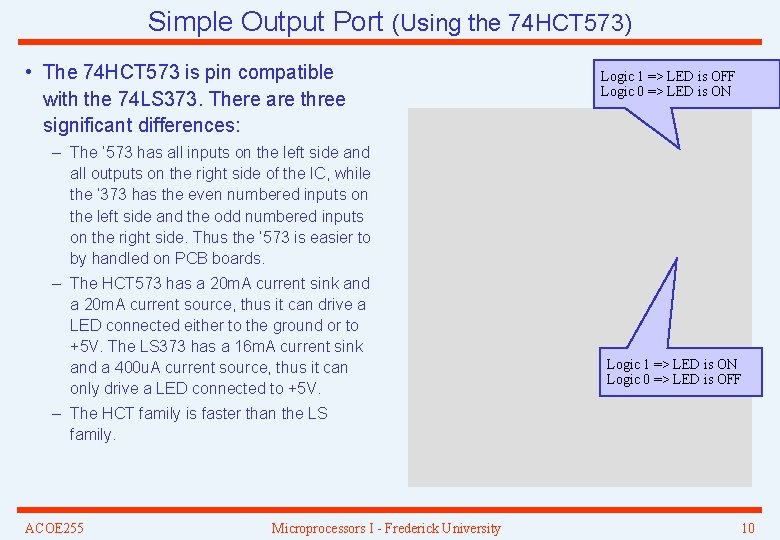 Simple Output Port (Using the 74HCT573)

• The 74HCT573 is pin compatible with the 74LS373. There are three significant differences:

– The '573 has all inputs on the left side and all outputs on the right side of the IC, while the '373 has the even numbered inputs on the left side and the odd numbered inputs on the right side. Thus the '573 is easier to by handled on PCB boards.

– The HCT573 has a 20mA current sink and a 20mA current source, thus it can drive a LED connected either to the ground or to +5V. The LS373 has a 16mA current sink and a 400uA current source, thus it can only drive a LED connected to +5V.

– The HCT family is faster than the LS family.

Logic 1 => LED is OFF
Logic 0 => LED is ON

Logic 1 => LED is ON
Logic 0 => LED is OFF

ACOE255

Microprocessors I - Frederick University

10