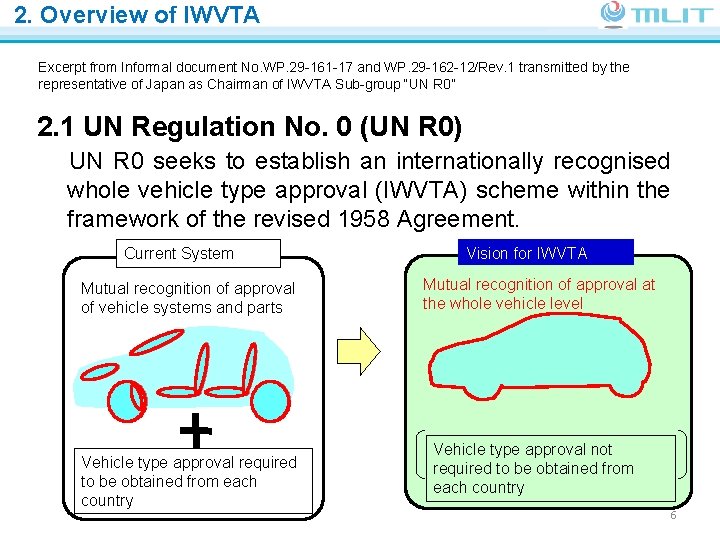 2. Overview of IWVTA

MLIT

Excerpt from Informal document No.WP.29-161-17 and WP.29-162-12/Rev.1 transmitted by the representative of Japan as Chairman of IWVTA Sub-group "UN R0"

2.1 UN Regulation No. 0 (UN R0)

UN R0 seeks to establish an internationally recognised whole vehicle type approval (IWVTA) scheme within the framework of the revised 1958 Agreement.

Current System

Mutual recognition of approval of vehicle systems and parts

+

Vehicle type approval required to be obtained from each country

Vision for IWVTA

Mutual recognition of approval at the whole vehicle level

Vehicle type approval not required to be obtained from each country

6