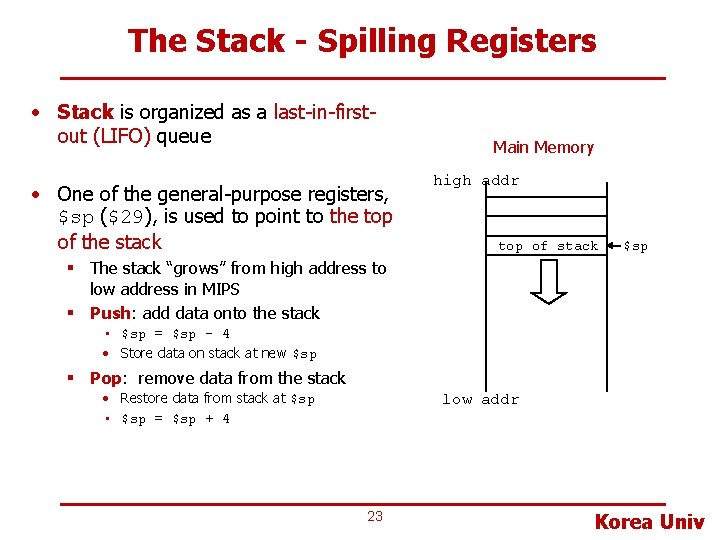 The Stack - Spilling Registers

• Stack is organized as a last-in-first-out (LIFO) queue

• One of the general-purpose registers, \$sp (\$29), is used to point to the top of the stack
  ▪ The stack "grows" from high address to low address in MIPS
  ▪ Push: add data onto the stack
    • \$sp = \$sp - 4
    • Store data on stack at new \$sp
  ▪ Pop: remove data from the stack
    • Restore data from stack at \$sp
    • \$sp = \$sp + 4

Main Memory

high addr

top of stack

\$sp

low addr

23

Korea Univ