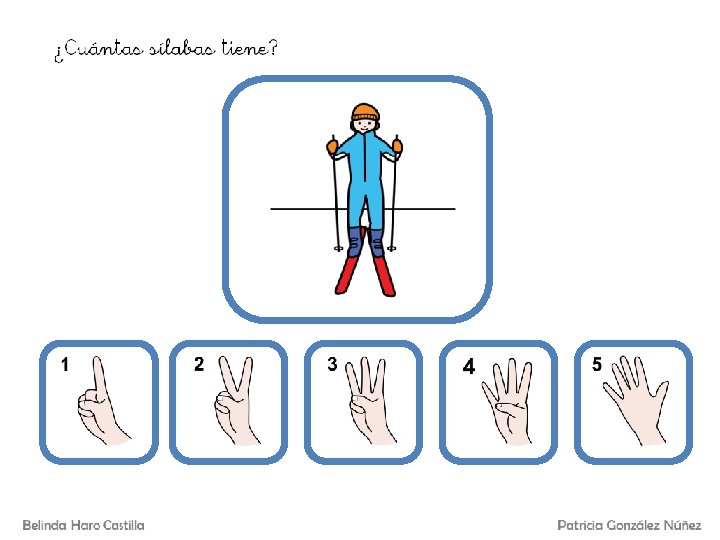 ¿Cuántas sílabas tiene?

1

2

3

4

5

Belinda Haro Castilla

Patricia González Núñez