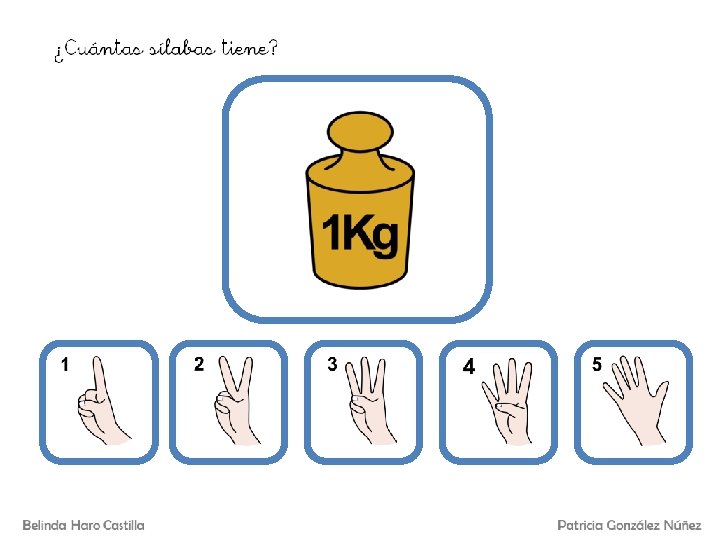 ¿Cuántas sílabas tiene?

1Kg

1

2

3

4

5

Belinda Haro Castilla

Patricia González Núñez