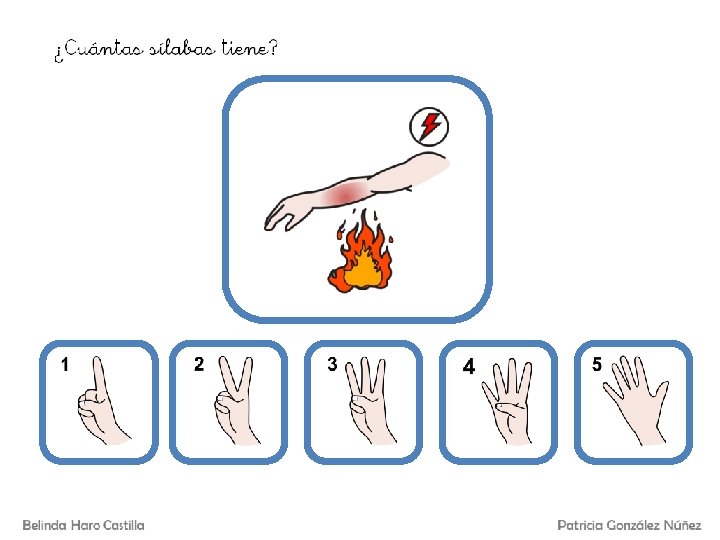 ¿Cuántas sílabas tiene?

1

2

3

4

5

Belinda Haro Castilla

Patricia González Núñez