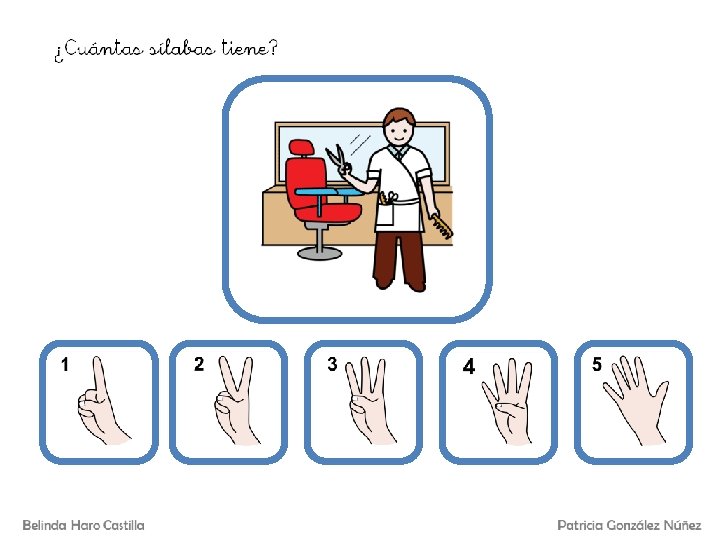 ¿Cuántas sílabas tiene?

1

2

3

4

5

Belinda Haro Castilla

Patricia González Núñez