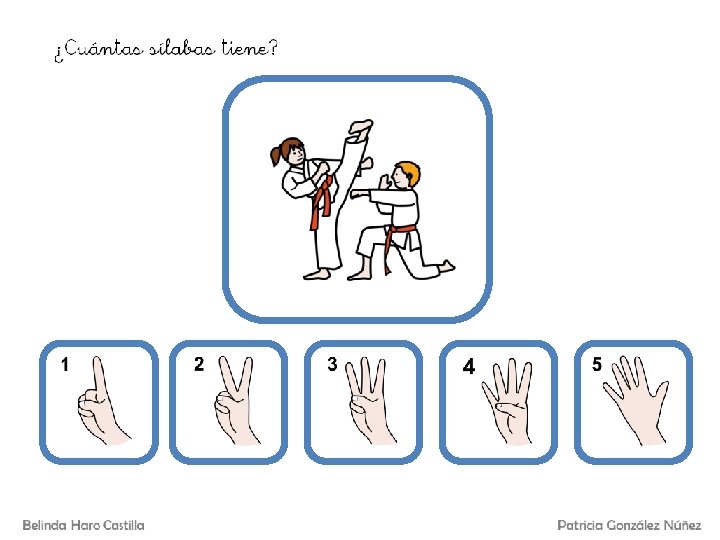 ¿Cuántas sílabas tiene?

1

2

3

4

5

Belinda Haro Castilla

Patricia González Núñez