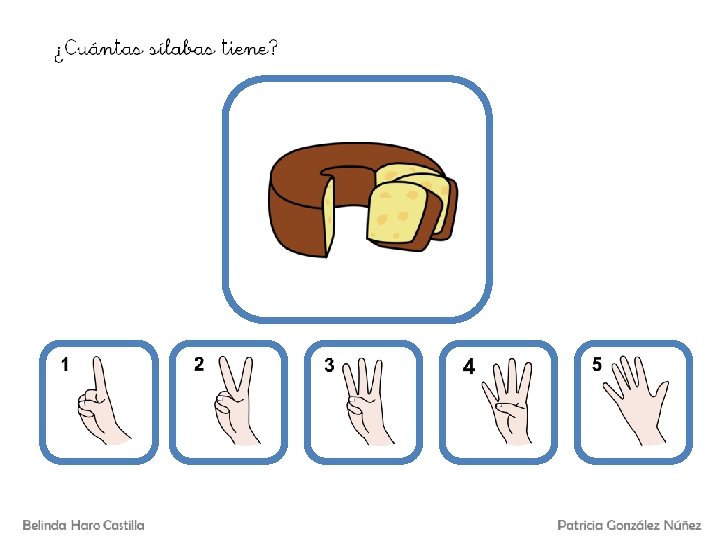 ¿Cuántas sílabas tiene?

1

2

3

4

5

Belinda Haro Castilla

Patricia González Núñez