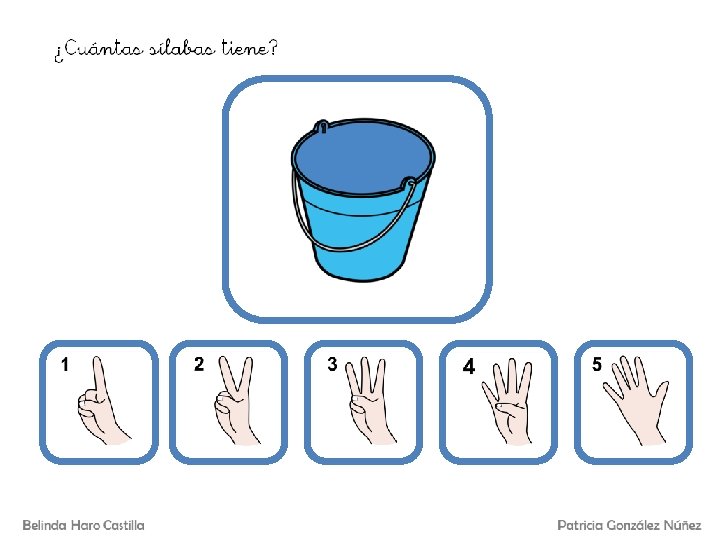 ¿Cuántas sílabas tiene?

1

2

3

4

5

Belinda Haro Castilla

Patricia González Núñez