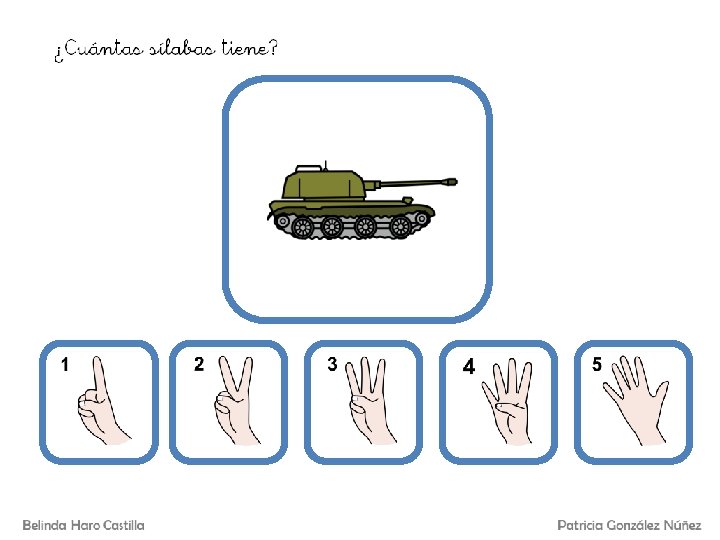 ¿Cuántas sílabas tiene?

1

2

3

4

5

Belinda Haro Castilla

Patricia González Núñez